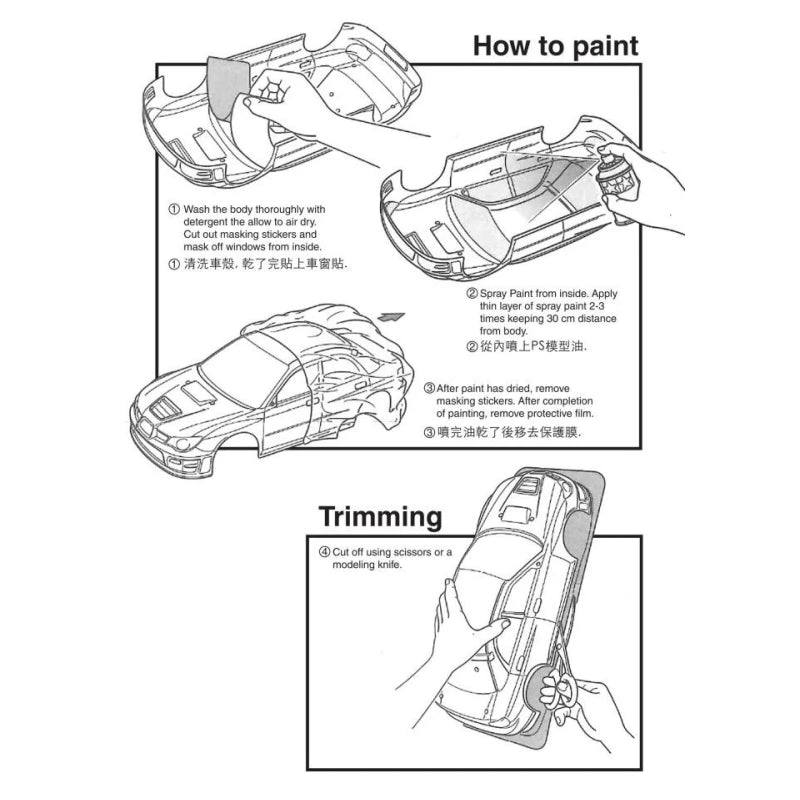 How to paint

① Wash the body thoroughly with detergent the allow to air dry. Cut out masking stickers and mask off windows from inside.
① 清洗車殼, 乾了完貼上車窗貼.

② Spray Paint from inside. Apply thin layer of spray paint 2-3 times keeping 30 cm distance from body.
② 從內噴上PS模型油.

③ After paint has dried, remove masking stickers. After completion of painting, remove protective film.
③ 噴完油乾了後移去保護膜.

Trimming

④ Cut off using scissors or a modeling knife.